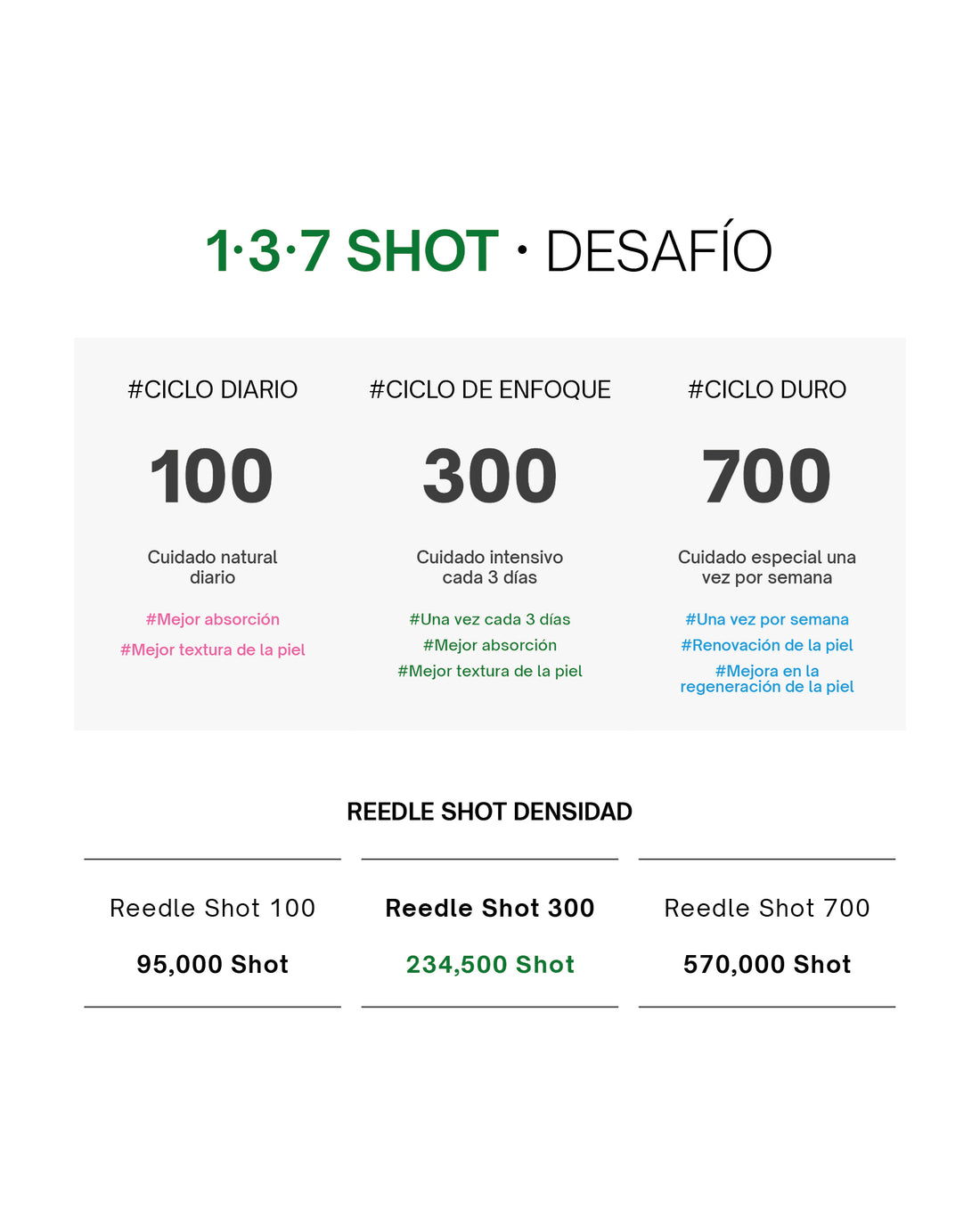 1·3·7 SHOT · DESAFÍO

#CICLO DIARIO

100

Cuidado natural diario

#Mejor absorción

#Mejor textura de la piel

#CICLO DE ENFOQUE

300

Cuidado intensivo cada 3 días

#Una vez cada 3 días

#Mejor absorción

#Mejor textura de la piel

#CICLO DURO

700

Cuidado especial una vez por semana

#Una vez por semana

#Renovación de la piel

#Mejora en la regeneración de la piel

REEDLE SHOT DENSIDAD

Reedle Shot 100

95,000 Shot

Reedle Shot 300

234,500 Shot

Reedle Shot 700

570,000 Shot